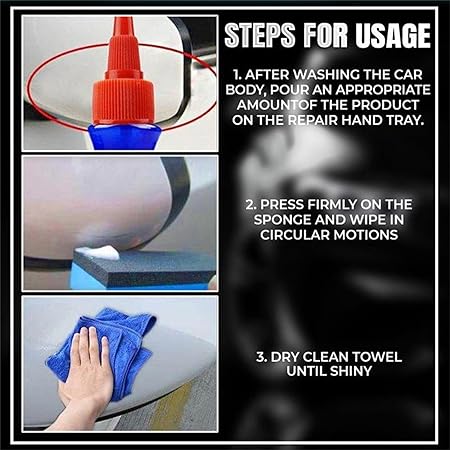 STEPS FOR USAGE

1. AFTER WASHING THE CAR BODY, POUR AN APPROPRIATE AMOUNTOF THE PRODUCT ON THE REPAIR HAND TRAY.

2. PRESS FIRMLY ON THE SPONGE AND WIPE IN CIRCULAR MOTIONS

3. DRY CLEAN TOWEL UNTIL SHINY